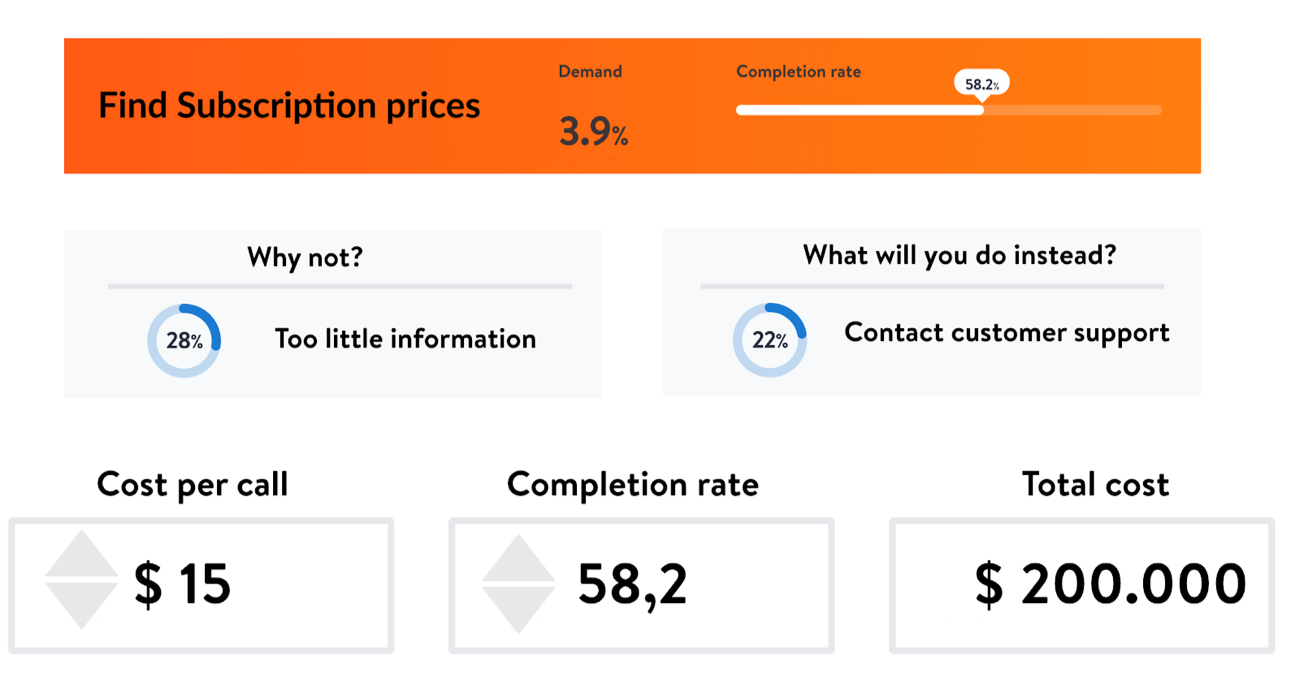 Find Subscription prices

Demand
3.9%

Completion rate
58.2%

Why not?
28%
Too little information

What will you do instead?
22%
Contact customer support

Cost per call
$ 15

Completion rate
58,2

Total cost
$ 200.000